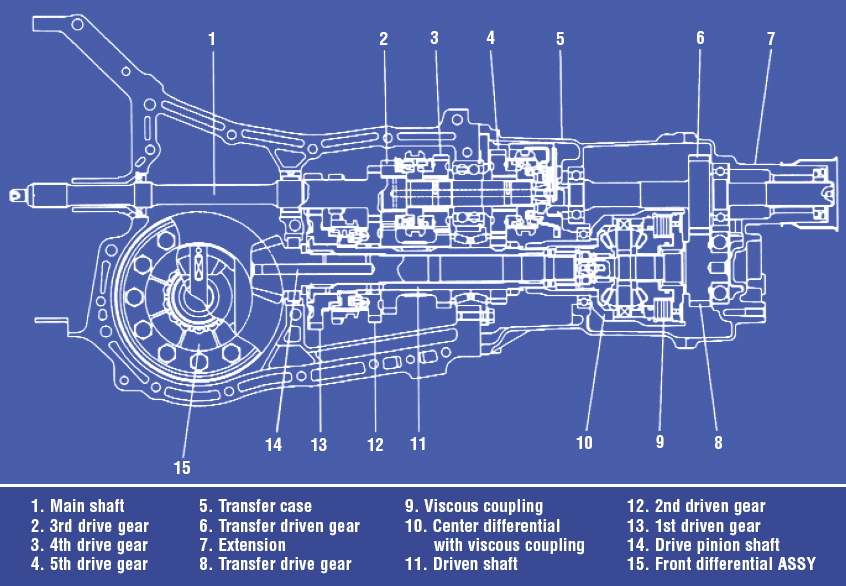 1
2
3
4
5
6
7
14
13
12
11
10
9
8
15

1. Main shaft
2. 3rd drive gear
3. 4th drive gear
4. 5th drive gear

5. Transfer case
6. Transfer driven gear
7. Extension
8. Transfer drive gear

9. Viscous coupling
10. Center differential with viscous coupling
11. Driven shaft

12. 2nd driven gear
13. 1st driven gear
14. Drive pinion shaft
15. Front differential ASSY